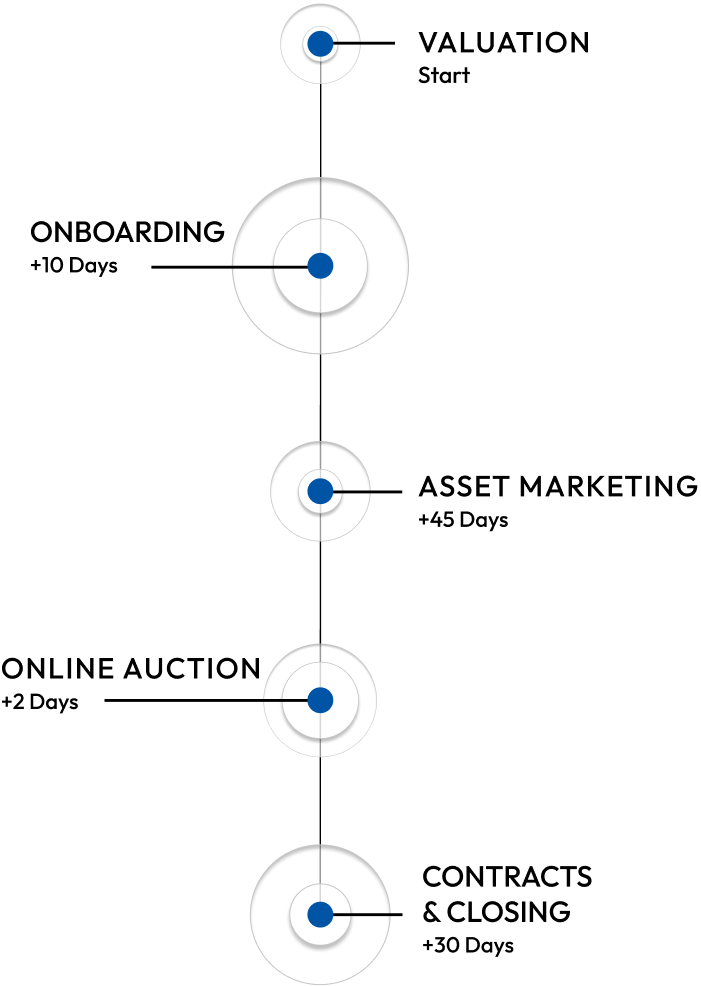 VALUATION
Start

ONBOARDING
+10 Days

ASSET MARKETING
+45 Days

ONLINE AUCTION
+2 Days

CONTRACTS & CLOSING
+30 Days